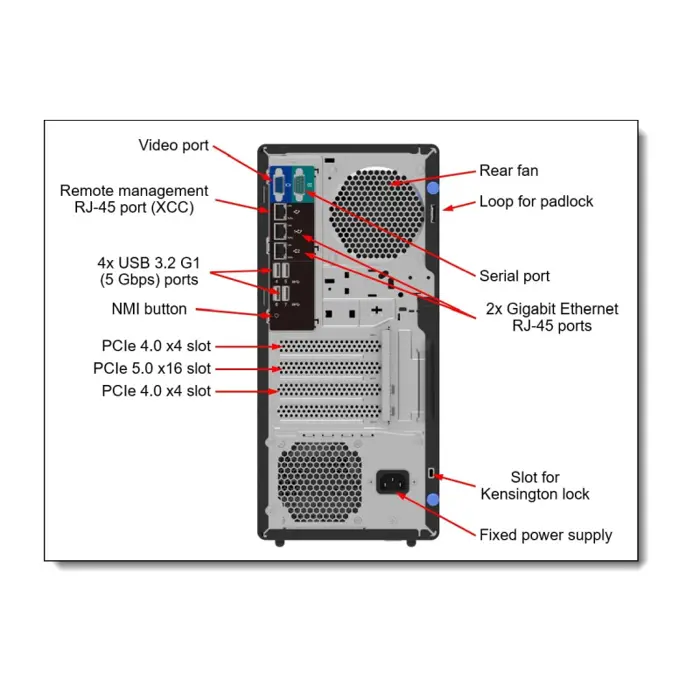 Video port

Remote management RJ-45 port (XCC)

4x USB 3.2 G1 (5 Gbps) ports

NMI button

PCIe 4.0 x4 slot

PCIe 5.0 x16 slot

PCIe 4.0 x4 slot

Rear fan

Loop for padlock

Serial port

2x Gigabit Ethernet RJ-45 ports

Slot for Kensington lock

Fixed power supply