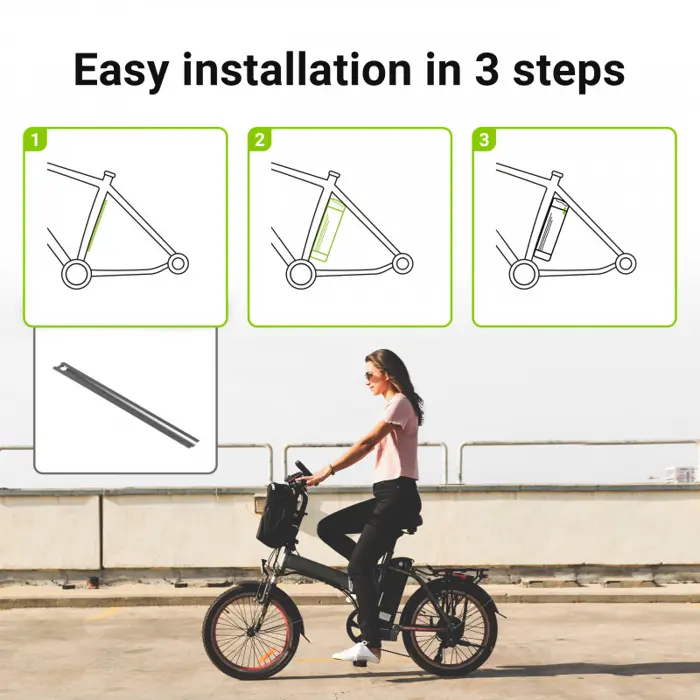 Easy installation in 3 steps

1

2

3